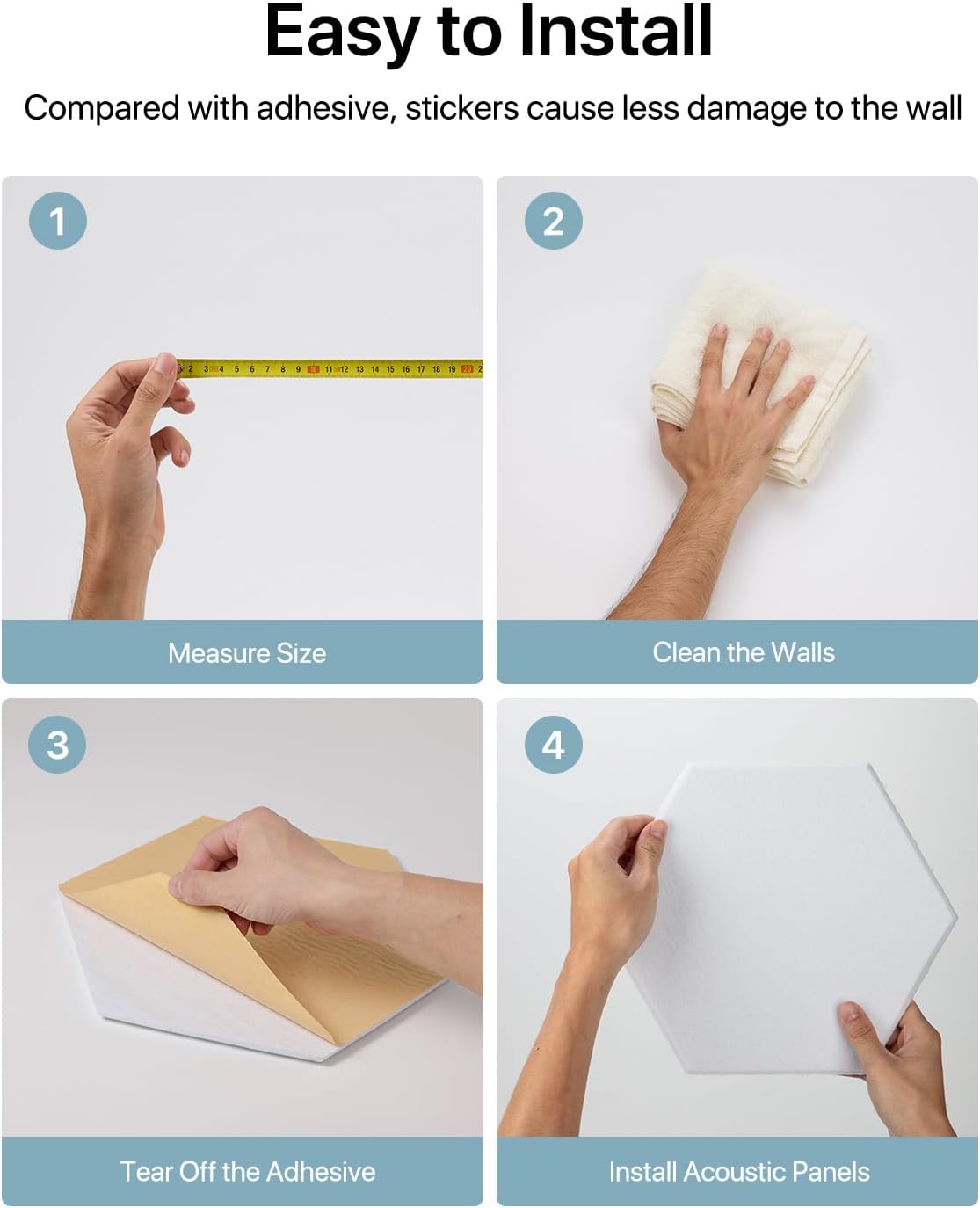 Easy to Install

Compared with adhesive, stickers cause less damage to the wall

1

2 3 4 5 6 7 8 9 10 11 12 13 14 15 16 17 18 19 20 2

Measure Size

2

Clean the Walls

3

Tear Off the Adhesive

4

Install Acoustic Panels