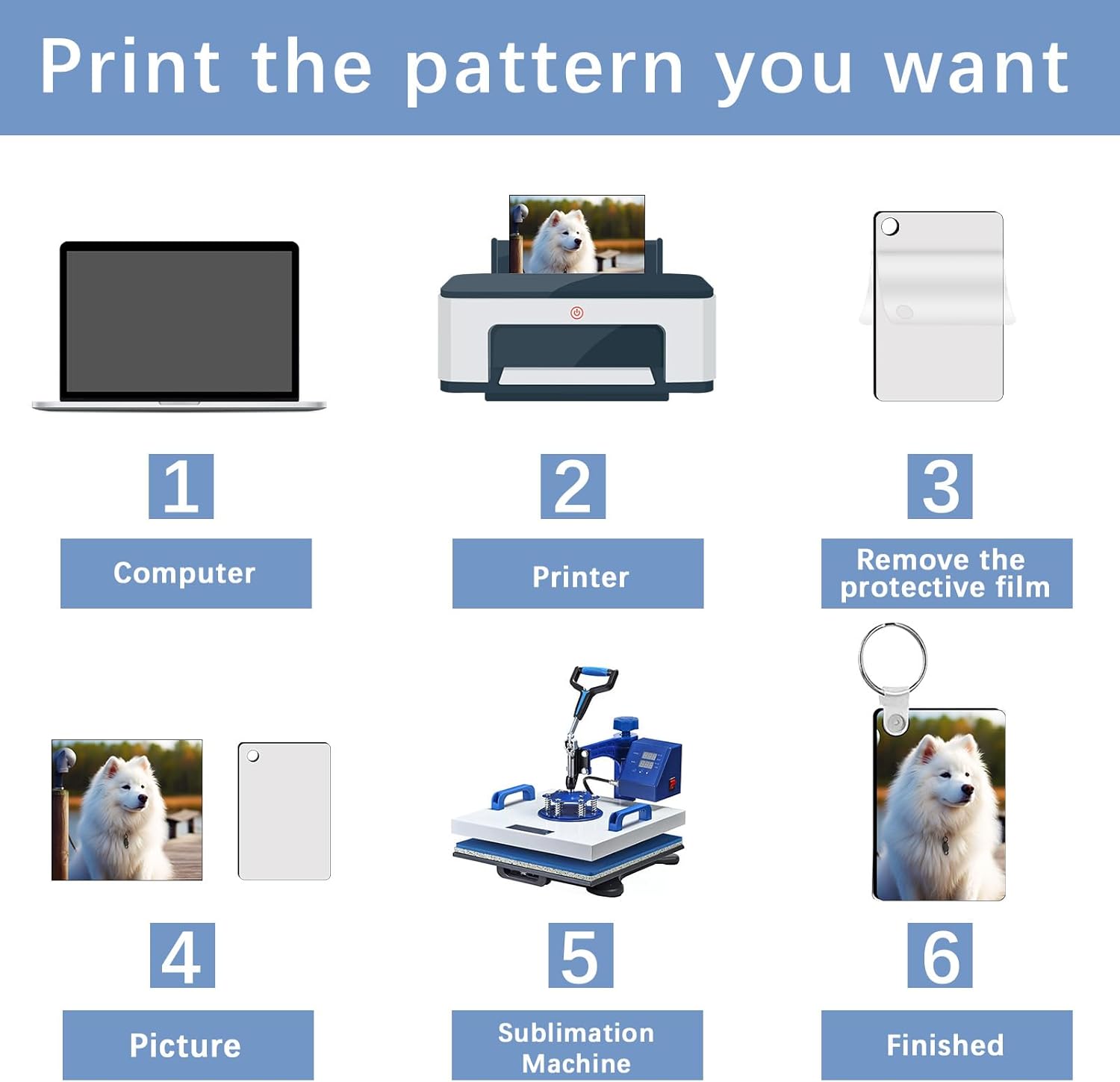 Print the pattern you want

1

Computer

2

Printer

3

Remove the protective film

4

Picture

5

Sublimation Machine

6

Finished